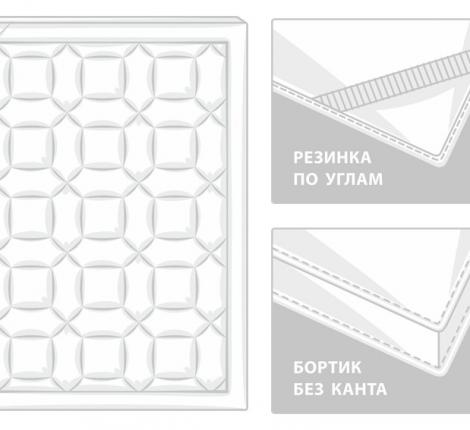 РЕЗИНКА ПО УГЛАМ

БОРТИК БЕЗ КАНТА